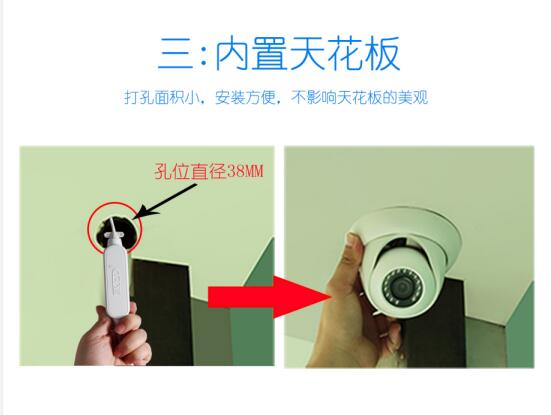 三:内置天花板

打孔面积小，安装方便，不影响天花板的美观

孔位直径38MM