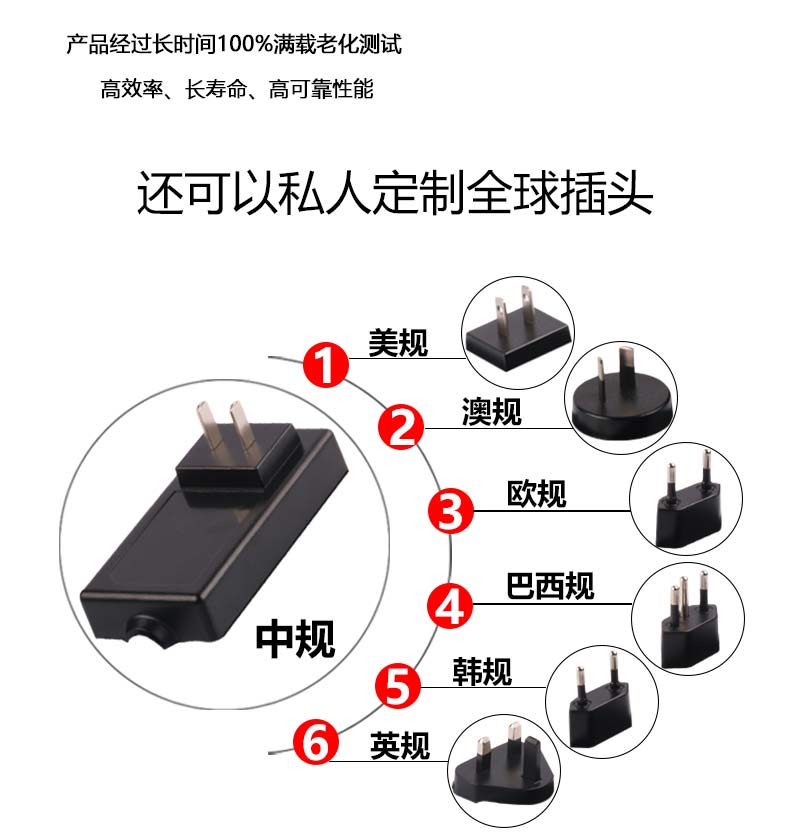 产品经过长时间100%满载老化测试

高效率、长寿命、高可靠性能

还可以私人定制全球插头

1 美规

2 澳规

3 欧规

4 巴西规

5 韩规

6 英规

中规