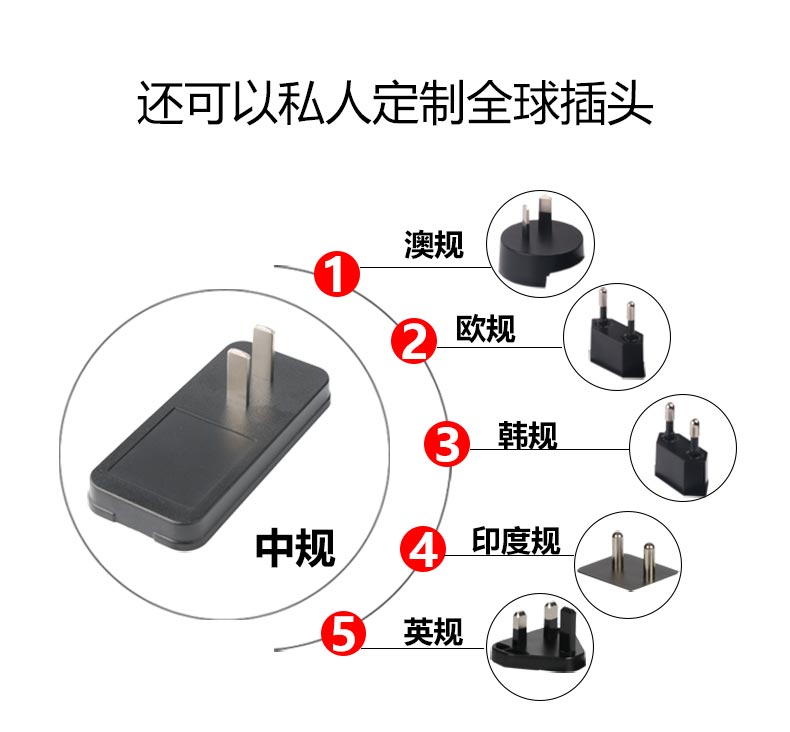 还可以私人定制全球插头

中规

1 澳规

2 欧规

3 韩规

4 印度规

5 英规