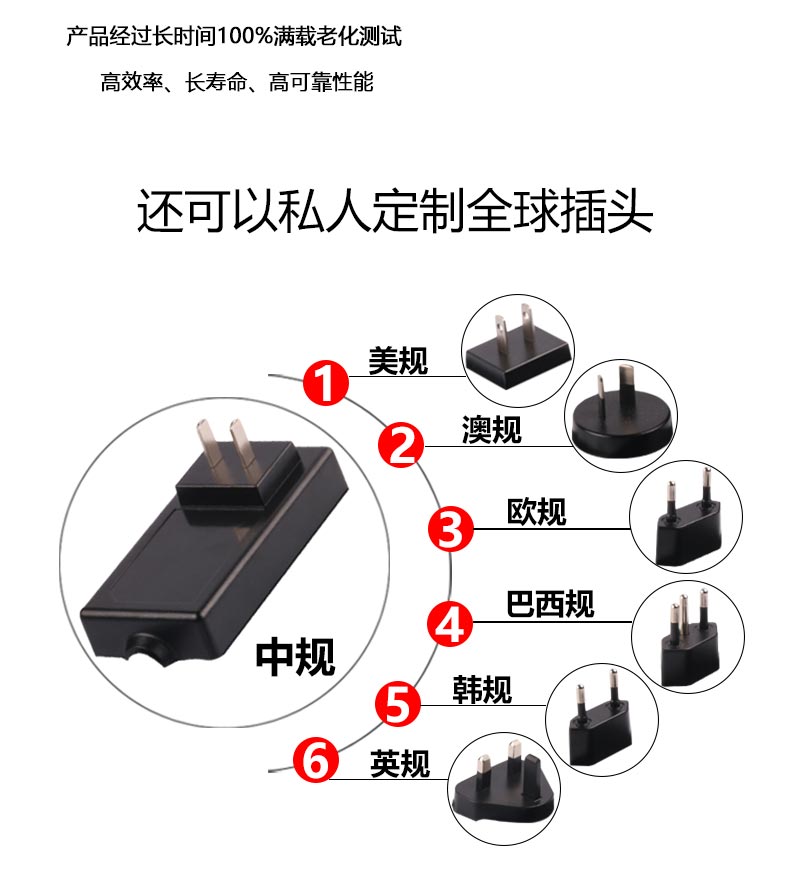 产品经过长时间100%满载老化测试

高效率、长寿命、高可靠性能

还可以私人定制全球插头

中规

1 美规

2 澳规

3 欧规

4 巴西规

5 韩规

6 英规